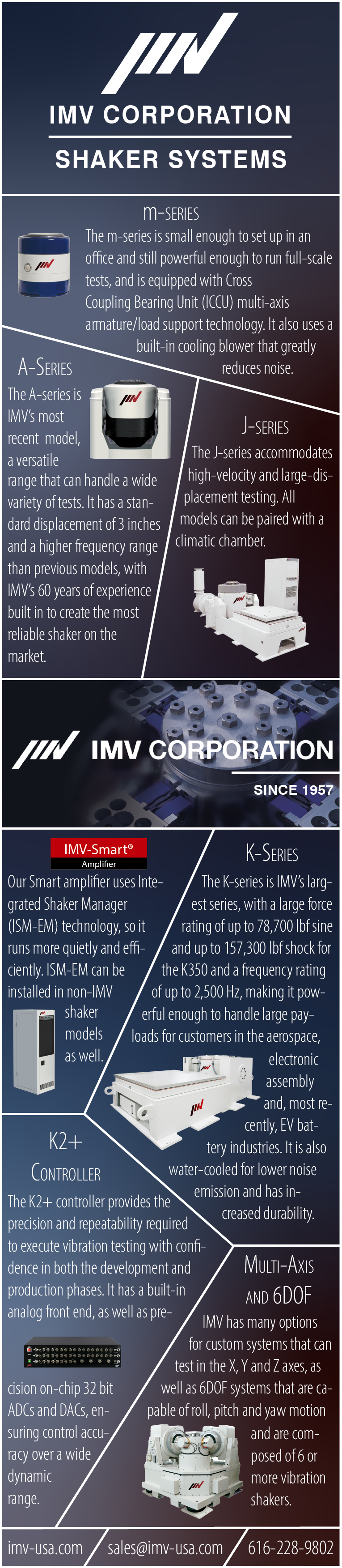 IMV CORPORATION
SHAKER SYSTEMS

m-SERIES
The m-series is small enough to set up in an office and still powerful enough to run full-scale tests, and is equipped with Cross Coupling Bearing Unit (ICCU) multi-axis armature/load support technology. It also uses a built-in cooling blower that greatly reduces noise.

A-SERIES
The A-series is IMV's most recent model, a versatile range that can handle a wide variety of tests. It has a standard displacement of 3 inches and a higher frequency range than previous models, with IMV's 60 years of experience built in to create the most reliable shaker on the market.

J-SERIES
The J-series accommodates high-velocity and large-displacement testing. All models can be paired with a climatic chamber.

IMV CORPORATION
SINCE 1957

IMV-Smart®
Amplifier
Our Smart amplifier uses Integrated Shaker Manager (ISM-EM) technology, so it runs more quietly and efficiently. ISM-EM can be installed in non-IMV shaker models as well.

K-SERIES
The K-series is IMV's largest series, with a large force rating of up to 78,700 lbf sine and up to 157,300 lbf shock for the K350 and a frequency rating of up to 2,500 Hz, making it powerful enough to handle large payloads for customers in the aerospace, electronic assembly and, most recently, EV battery industries. It is also water-cooled for lower noise emission and has increased durability.

K2+
CONTROLLER
The K2+ controller provides the precision and repeatability required to execute vibration testing with confidence in both the development and production phases. It has a built-in analog front end, as well as precision on-chip 32 bit ADCs and DACs, ensuring control accuracy over a wide dynamic range.

MULTI-AXIS AND 6DOF
IMV has many options for custom systems that can test in the X, Y and Z axes, as well as 6DOF systems that are capable of roll, pitch and yaw motion and are composed of 6 or more vibration shakers.

imv-usa.com
sales@imv-usa.com
616-228-9802